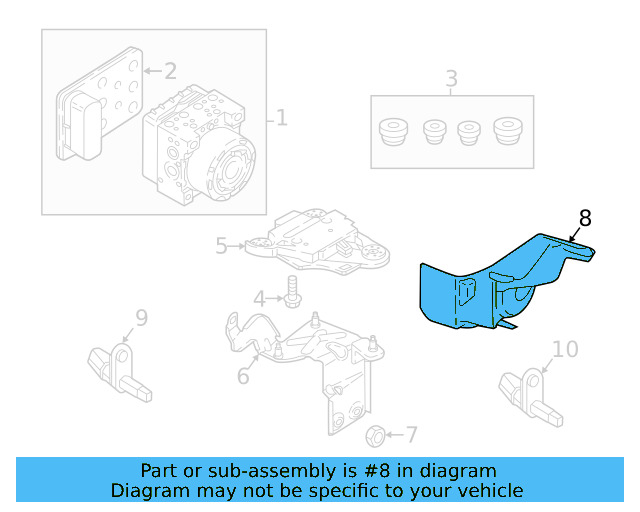 2
1
3
8
5
4
9
6
10
7

Part or sub-assembly is #8 in diagram
Diagram may not be specific to your vehicle