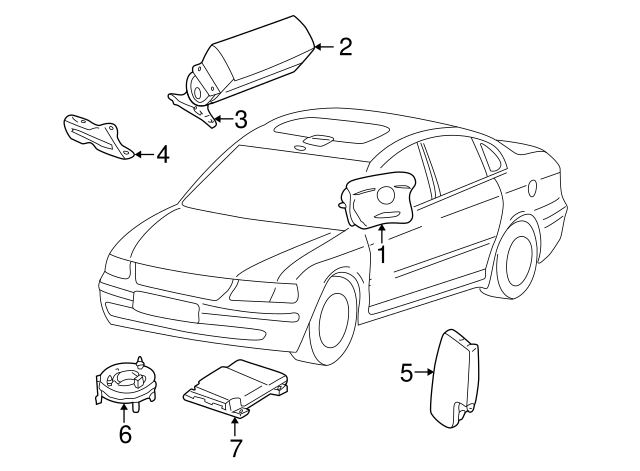 2
3
4
1
5
6
7