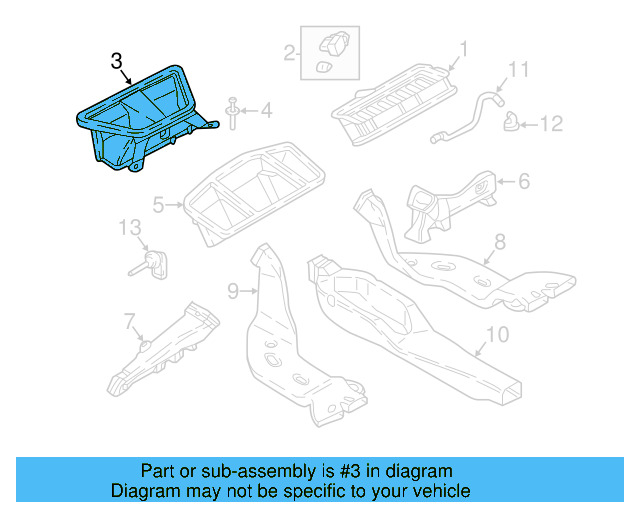 3
2
1
11
4
12
5
6
13
8
9
7
10

Part or sub-assembly is #3 in diagram
Diagram may not be specific to your vehicle