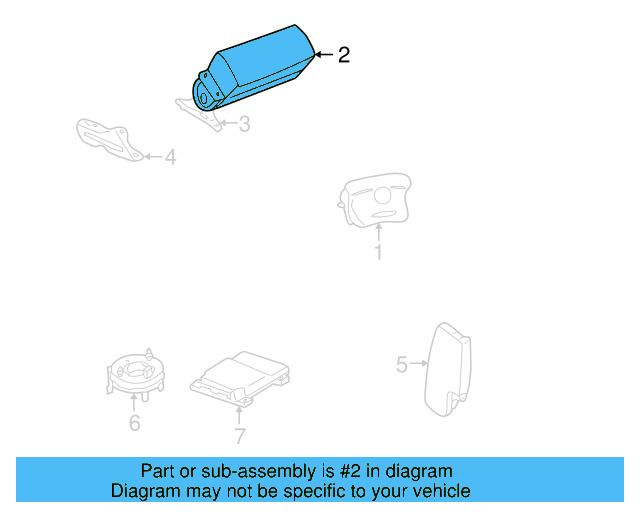 2
3
4
1
5
6
7

Part or sub-assembly is #2 in diagram
Diagram may not be specific to your vehicle