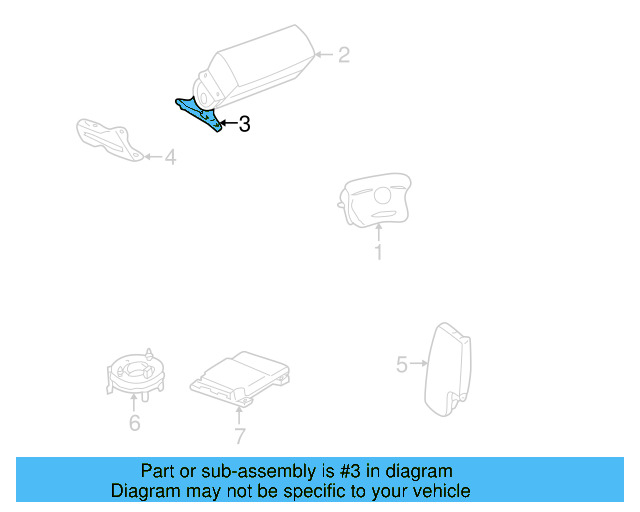 2
3
4
1
5
6
7

Part or sub-assembly is #3 in diagram
Diagram may not be specific to your vehicle