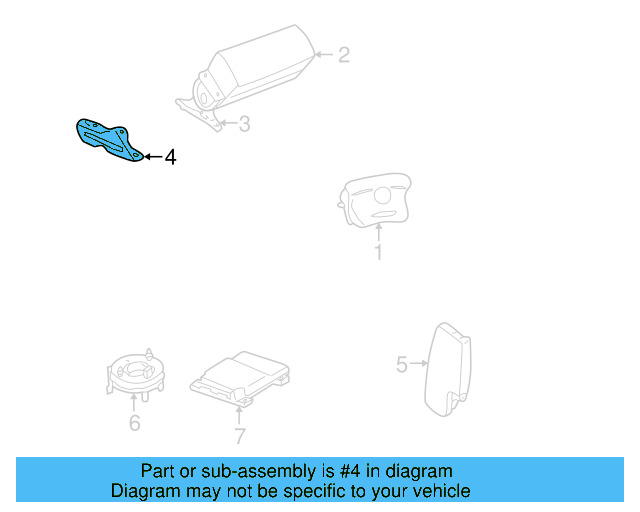 2
3
4
1
5
6
7

Part or sub-assembly is #4 in diagram
Diagram may not be specific to your vehicle