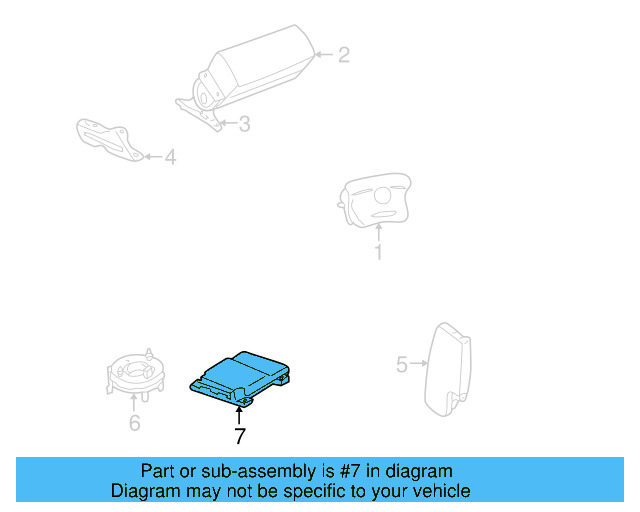 2
3
4
1
5
6
7

Part or sub-assembly is #7 in diagram
Diagram may not be specific to your vehicle