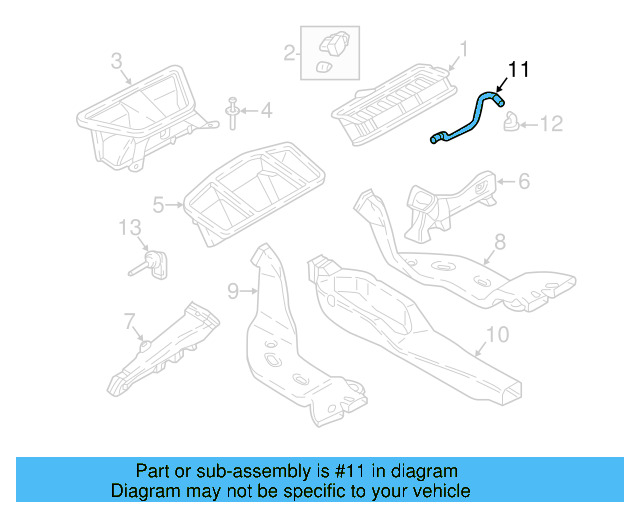 3
2
1
11
4
12
5
6
13
8
9
7
10

Part or sub-assembly is #11 in diagram
Diagram may not be specific to your vehicle