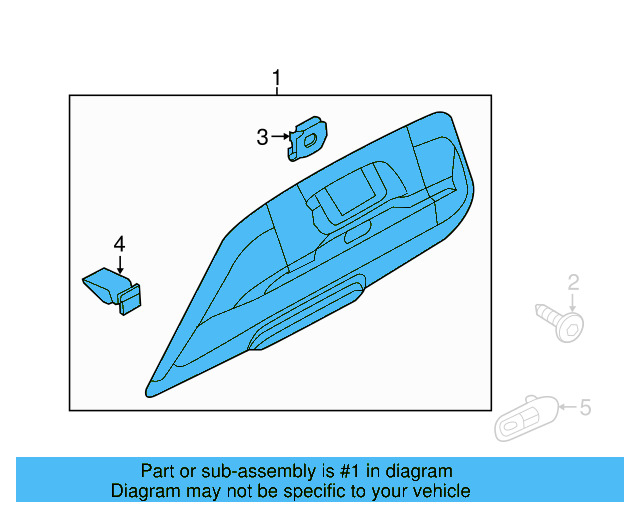 1
3
4
2
5
Part or sub-assembly is #1 in diagram
Diagram may not be specific to your vehicle