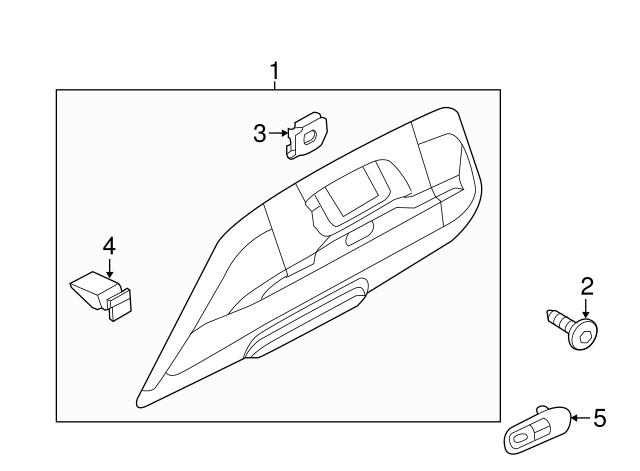 1
3
4
2
5