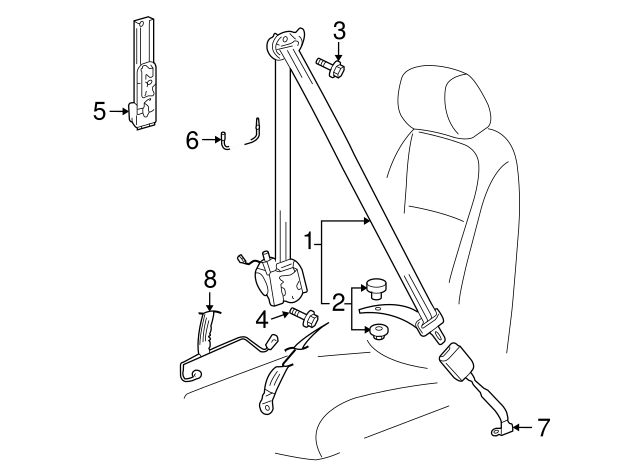 3
5
6
1
2
8
4
7