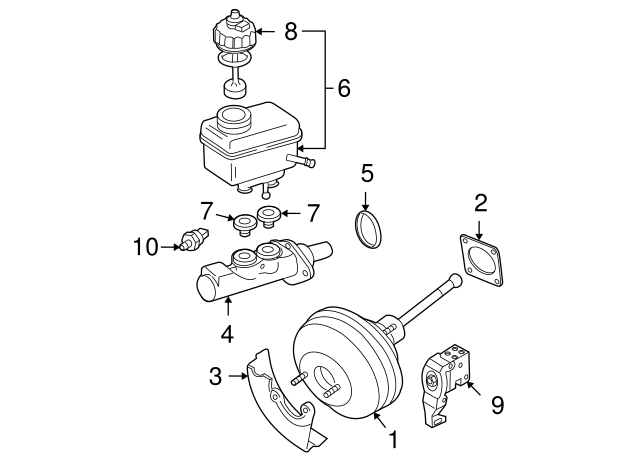 8
6
5
2
7
7
10
4
3
9
1