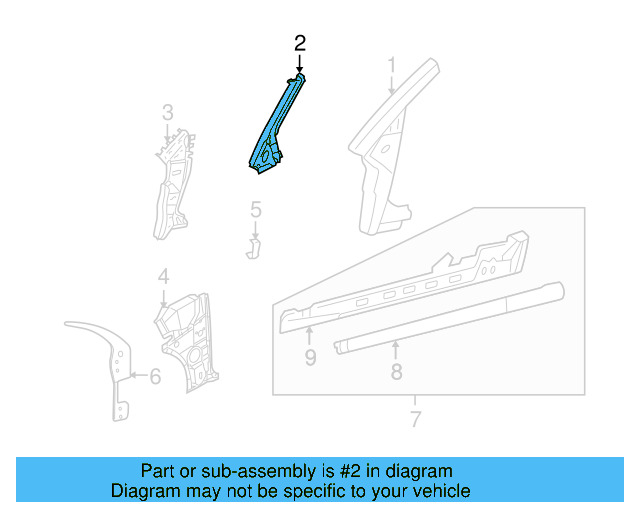 2
1
3
5
4
6
9
8
7

Part or sub-assembly is #2 in diagram
Diagram may not be specific to your vehicle