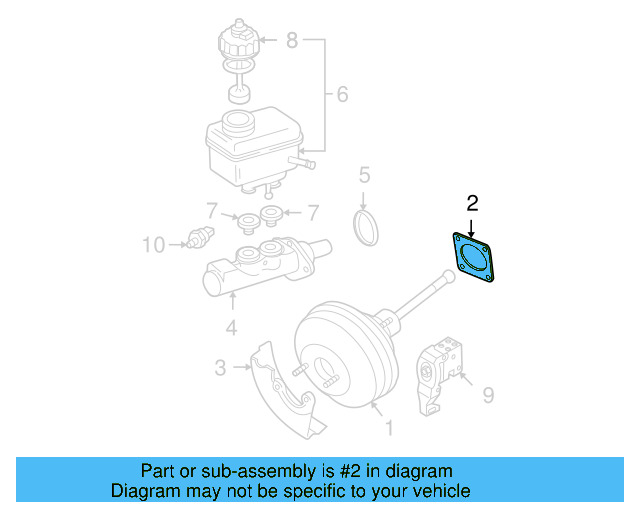 8
6
5
2
7
7
10
4
3
1
9

Part or sub-assembly is #2 in diagram
Diagram may not be specific to your vehicle