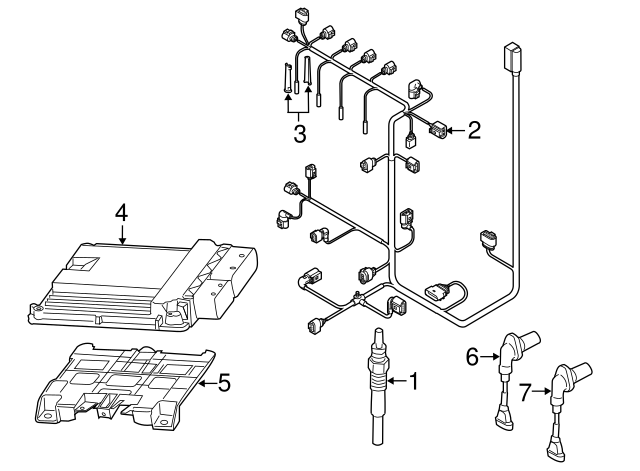 3
2
4
5
1
6
7