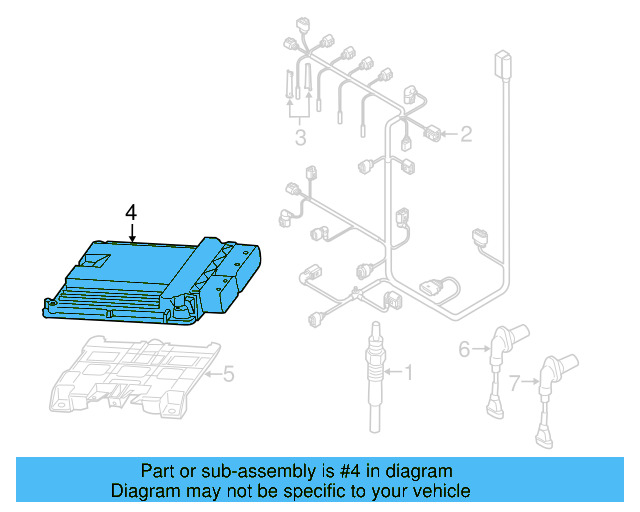 3
2
4
5
1
6
7

Part or sub-assembly is #4 in diagram
Diagram may not be specific to your vehicle