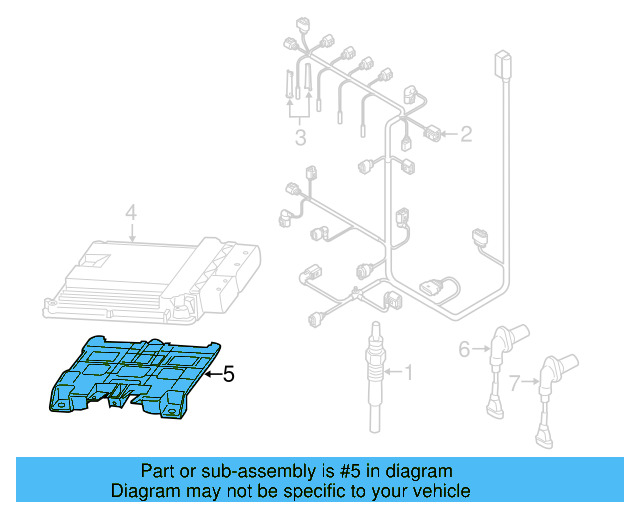 3
2
4
5
1
6
7

Part or sub-assembly is #5 in diagram
Diagram may not be specific to your vehicle