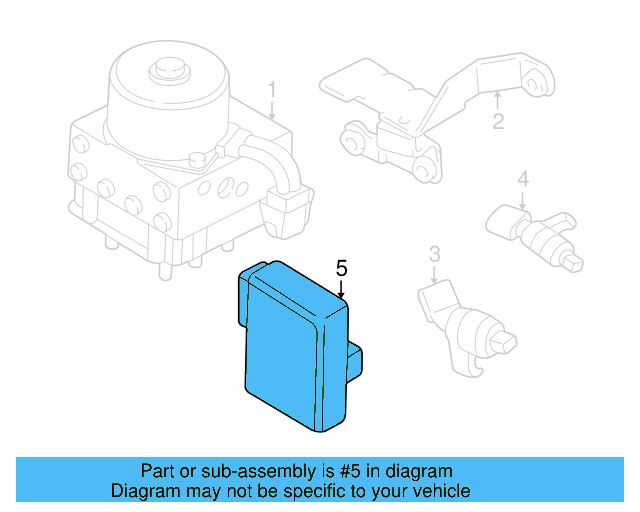 1
2
4
3
5

Part or sub-assembly is #5 in diagram
Diagram may not be specific to your vehicle