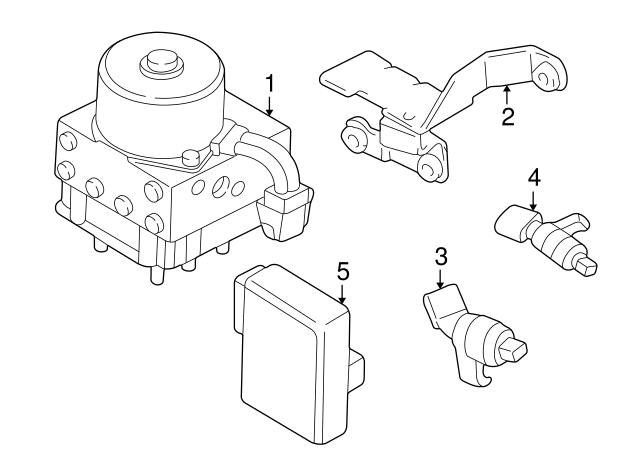 1
2
4
3
5