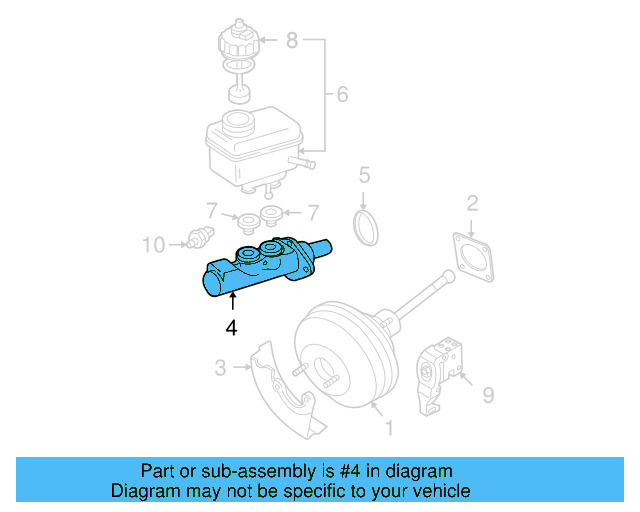 8
6
5
2
7
7
10
4
3
9
1

Part or sub-assembly is #4 in diagram
Diagram may not be specific to your vehicle