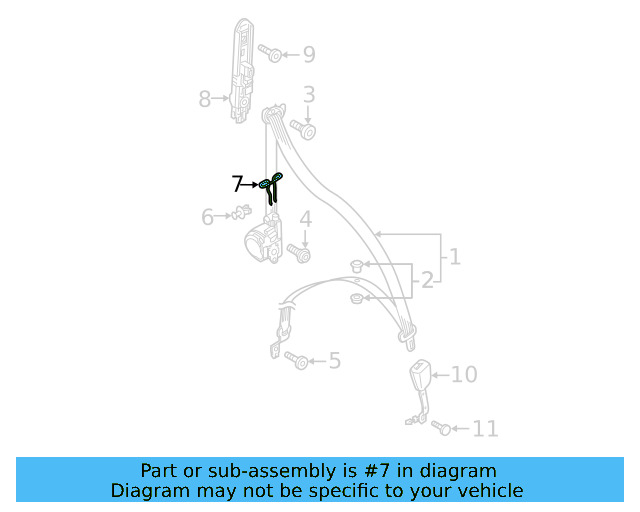 9
8
3
7
6
4
1
2
5
10
11

Part or sub-assembly is #7 in diagram
Diagram may not be specific to your vehicle