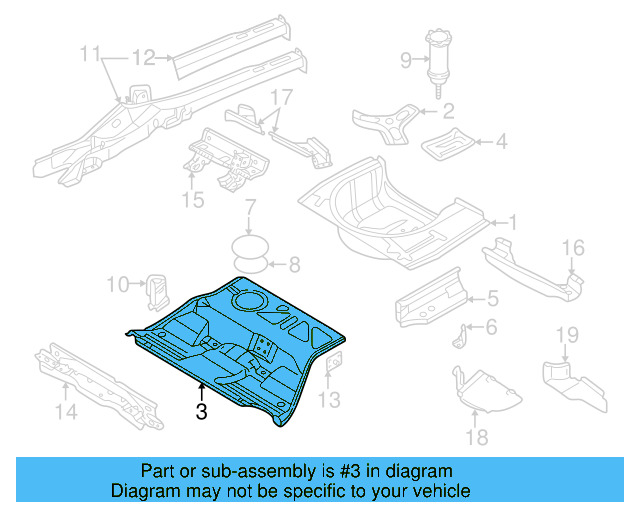 11
12
9
17
2
4
15
7
1
8
16
10
5
6
19
13
14
3
18

Part or sub-assembly is #3 in diagram
Diagram may not be specific to your vehicle