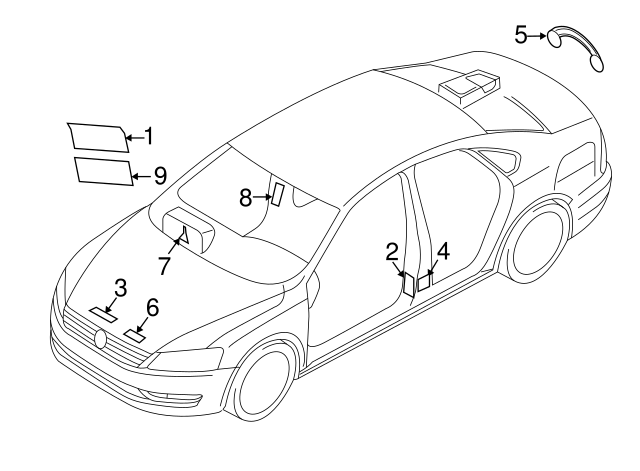 5
1
9
8
7
2
4
3
6