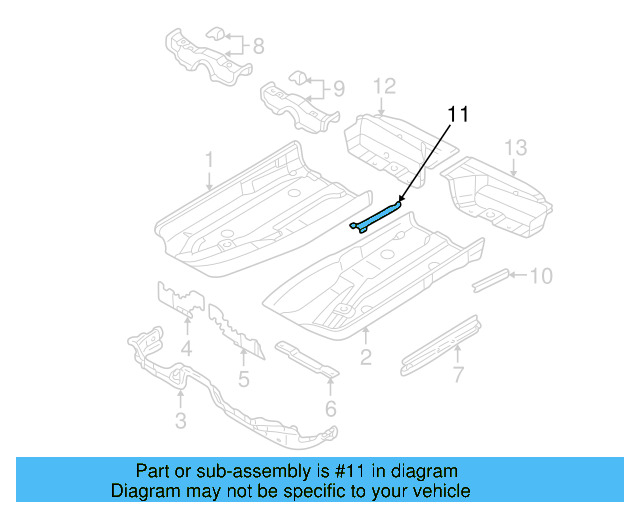 8
9
12
11
13
1
10
4
5
2
7
6
3

Part or sub-assembly is #11 in diagram
Diagram may not be specific to your vehicle