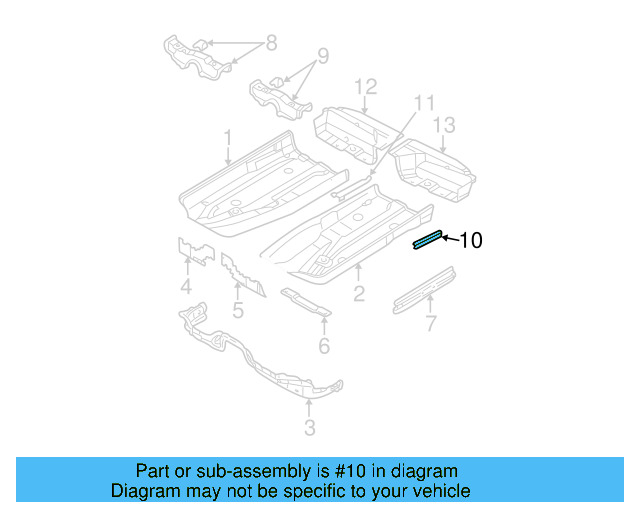 8
9
12
11
13
1
10
4
5
2
7
6
3

Part or sub-assembly is #10 in diagram
Diagram may not be specific to your vehicle