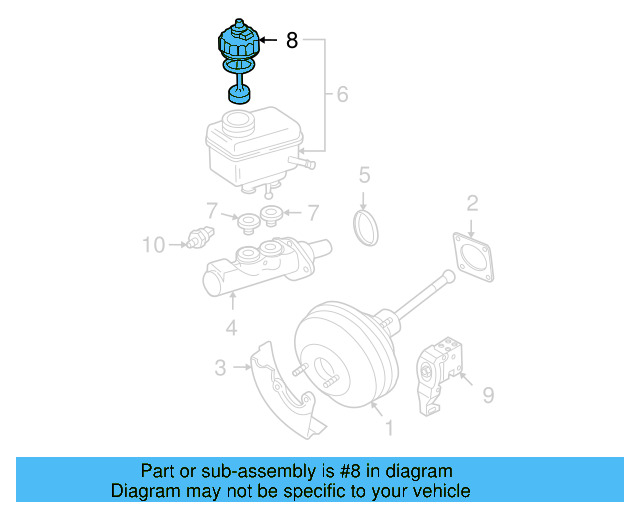 8

6

5

2

7

7

10

4

3

9

1

Part or sub-assembly is #8 in diagram
Diagram may not be specific to your vehicle