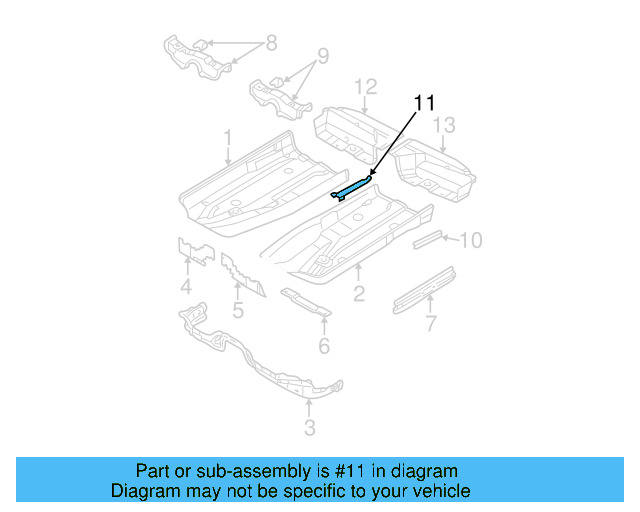 8
9
12
11
13
1
10
4
5
2
7
6
3

Part or sub-assembly is #11 in diagram
Diagram may not be specific to your vehicle