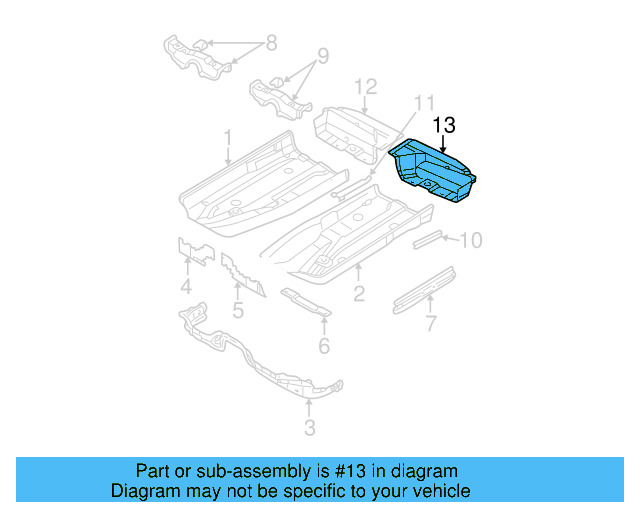 8
9
12
11
13
1
10
4
5
2
7
6
3

Part or sub-assembly is #13 in diagram
Diagram may not be specific to your vehicle