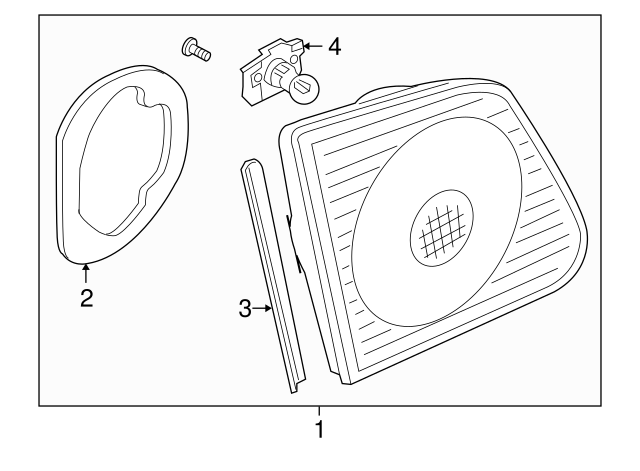 4
2
3
1