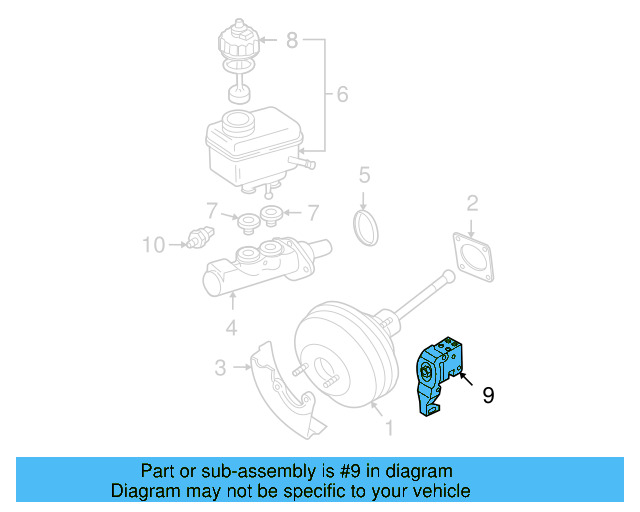 8
6
5
2
7
7
10
4
3
1
9

Part or sub-assembly is #9 in diagram
Diagram may not be specific to your vehicle