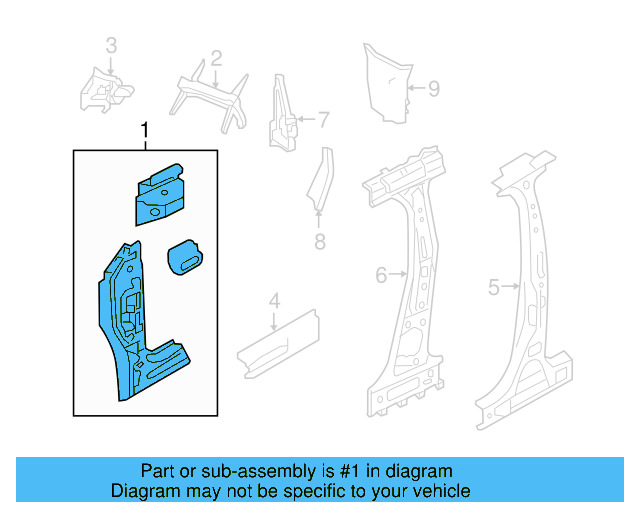 3
2
9
7
1
8
6
5
4

Part or sub-assembly is #1 in diagram
Diagram may not be specific to your vehicle