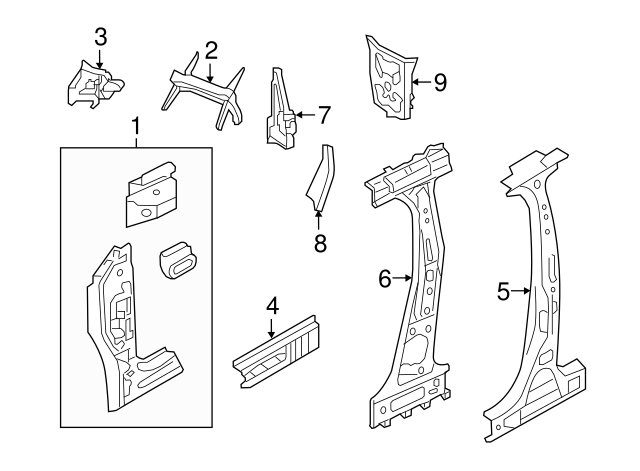 3
2
9
7
1
8
6
5
4