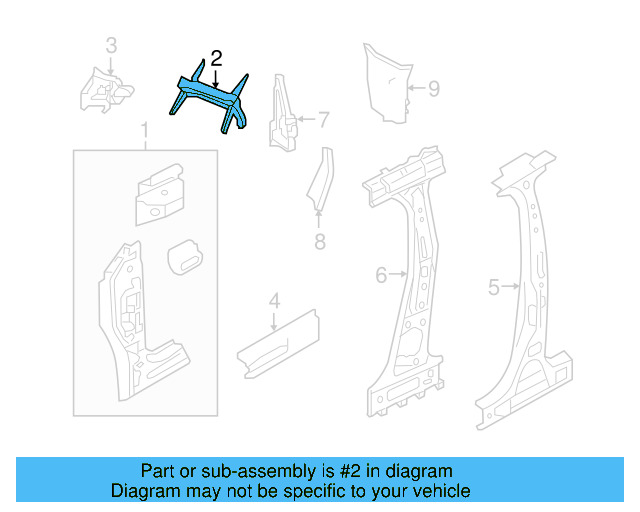 3
2
9
7
1
8
6
5
4

Part or sub-assembly is #2 in diagram
Diagram may not be specific to your vehicle