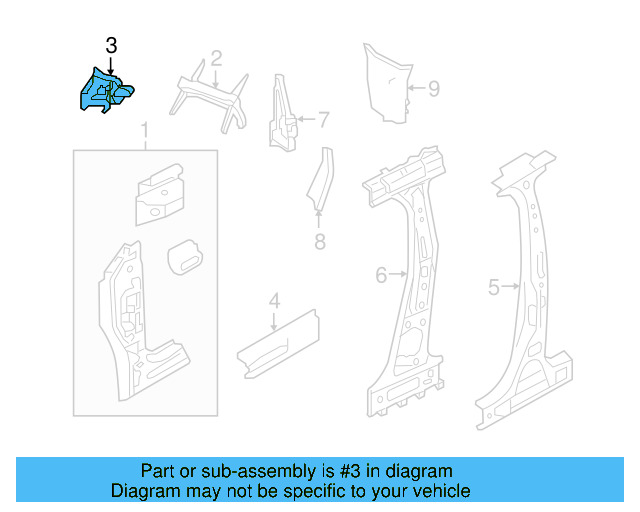 3
2
9
7
1
8
6
5
4

Part or sub-assembly is #3 in diagram
Diagram may not be specific to your vehicle