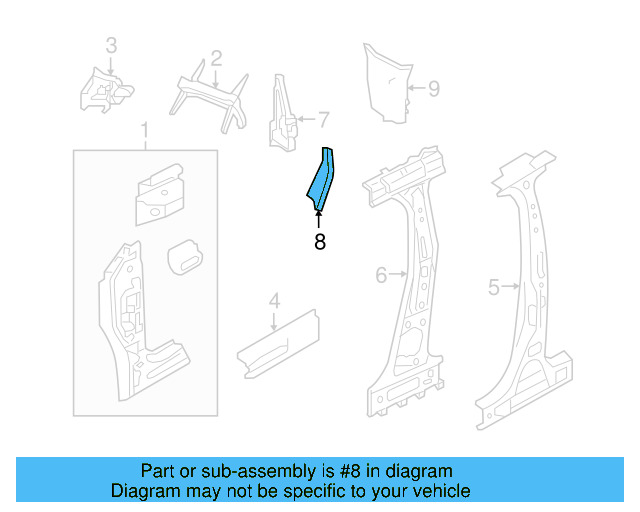 3
2
9
7
1
8
6
5
4

Part or sub-assembly is #8 in diagram
Diagram may not be specific to your vehicle