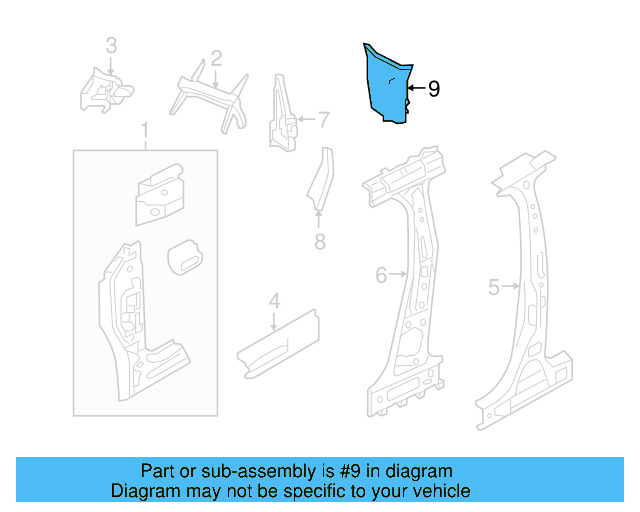 3
2
9
7
1
8
6
5
4

Part or sub-assembly is #9 in diagram
Diagram may not be specific to your vehicle