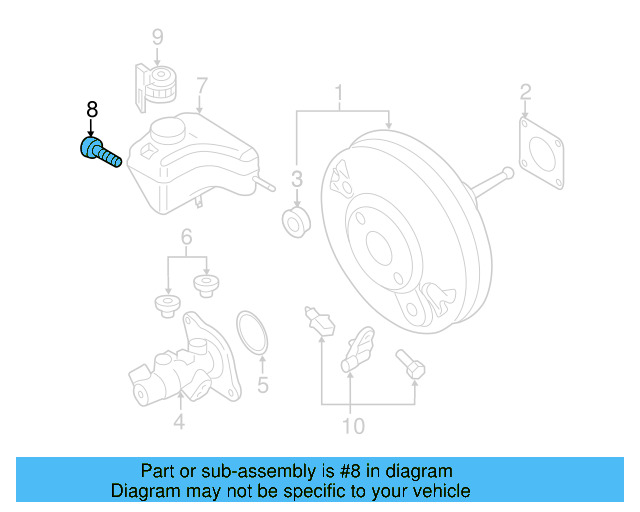 9
7
8
1
2
3
6
5
4
10

Part or sub-assembly is #8 in diagram
Diagram may not be specific to your vehicle