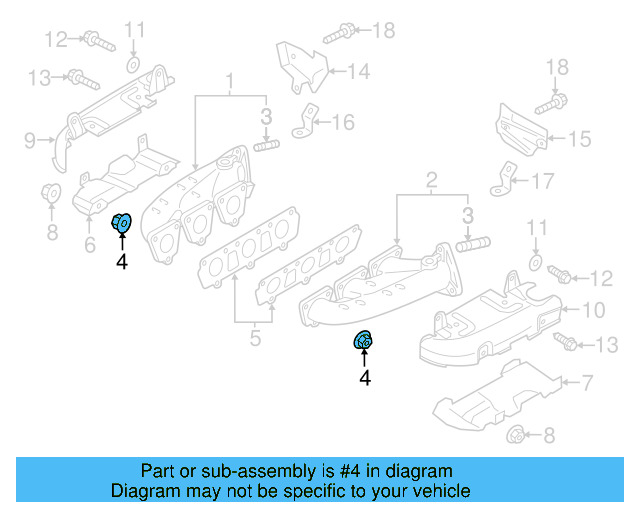 12
11
13
9
8
6
4
1
3
18
14
16
18
15
17
2
3
11
12
10
13
7
8
5
4

Part or sub-assembly is #4 in diagram
Diagram may not be specific to your vehicle