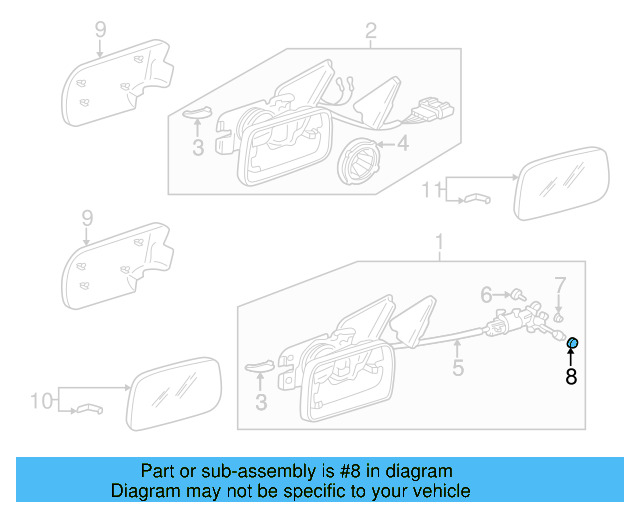 9
2
3
4
11
9
1
6
7
5
8
3
10

Part or sub-assembly is #8 in diagram
Diagram may not be specific to your vehicle