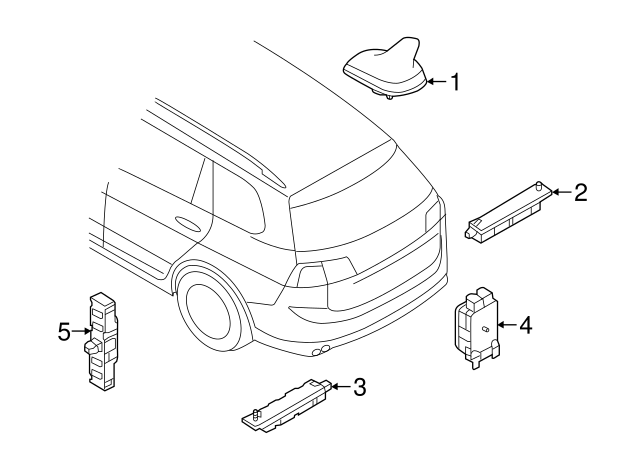 1
2
5
4
3