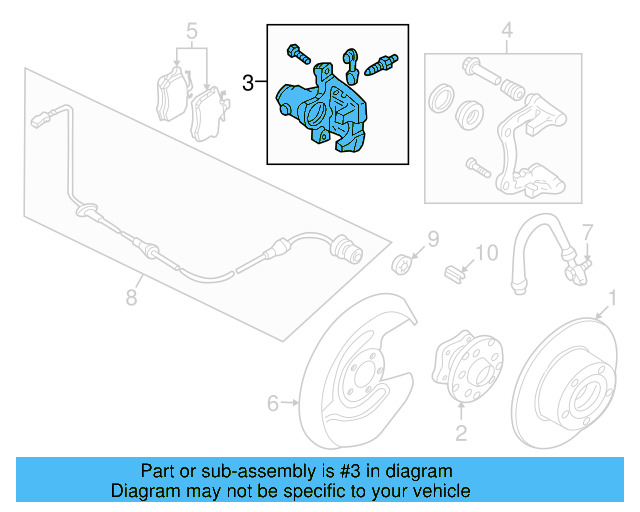 5
3
4
9
10
7
8
1
6
2
Part or sub-assembly is #3 in diagram
Diagram may not be specific to your vehicle