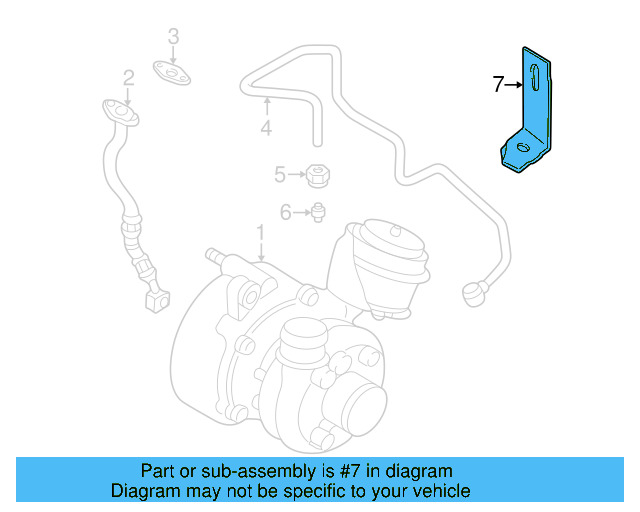 3
2
4
7
5
6
1

Part or sub-assembly is #7 in diagram
Diagram may not be specific to your vehicle