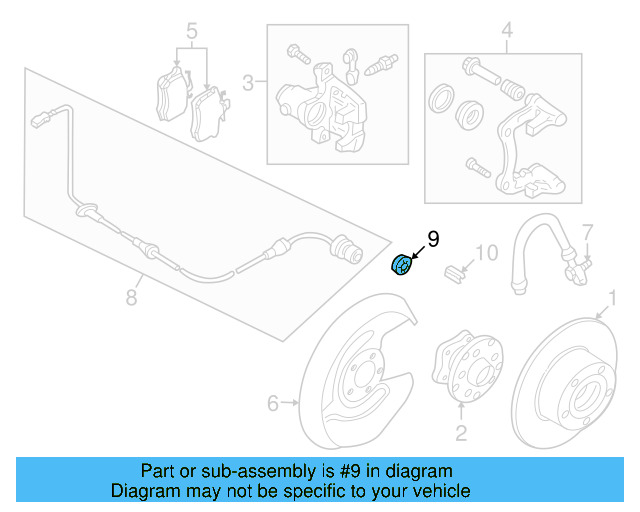 5
3
4
9
10
7
8
1
6
2

Part or sub-assembly is #9 in diagram
Diagram may not be specific to your vehicle