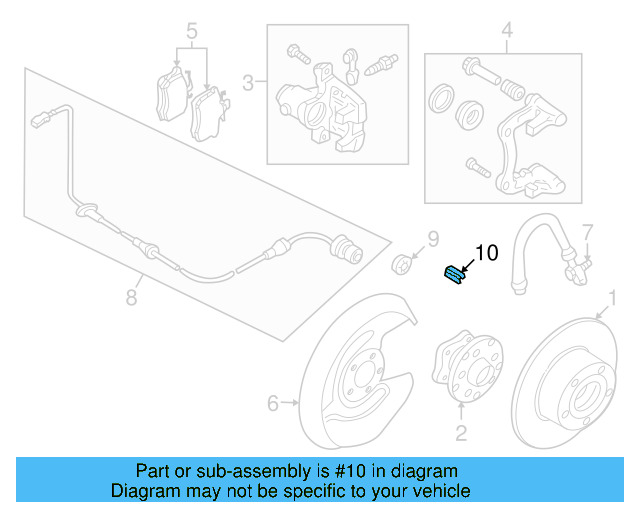 5
3
4
8
9
10
7
1
6
2
Part or sub-assembly is #10 in diagram
Diagram may not be specific to your vehicle