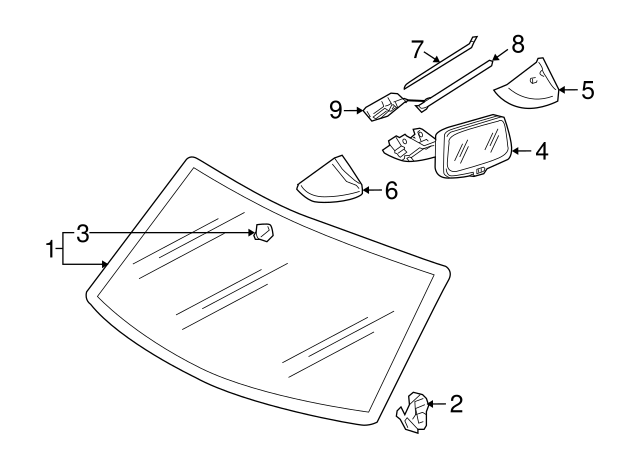 7
8
5
9
4
6
3
1
2