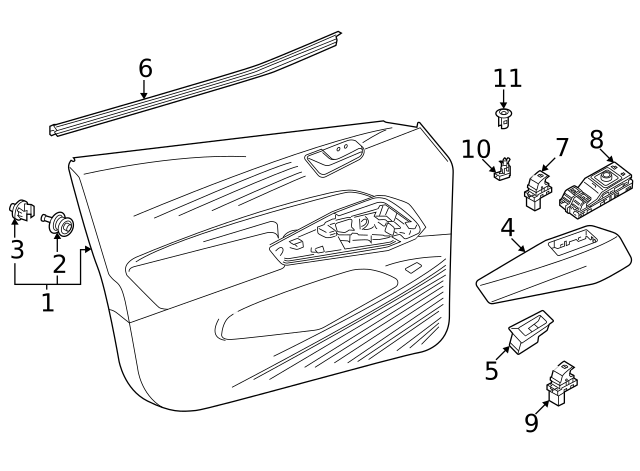 6
11
10
7
8
3
2
1
4
5
9