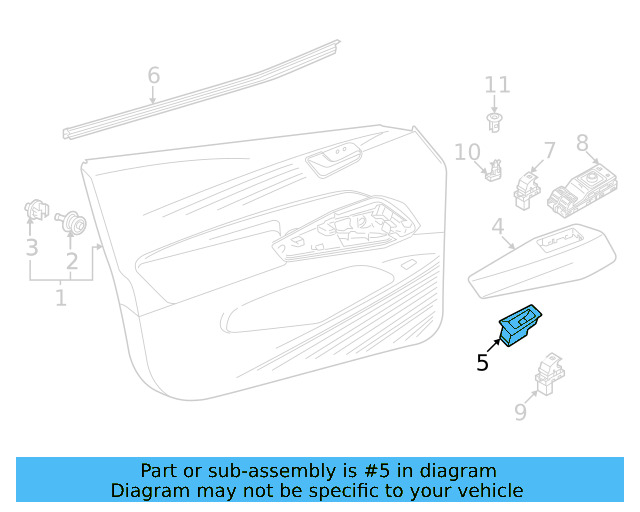 6
11
10
7
8
3
2
1
4
5
9

Part or sub-assembly is #5 in diagram
Diagram may not be specific to your vehicle