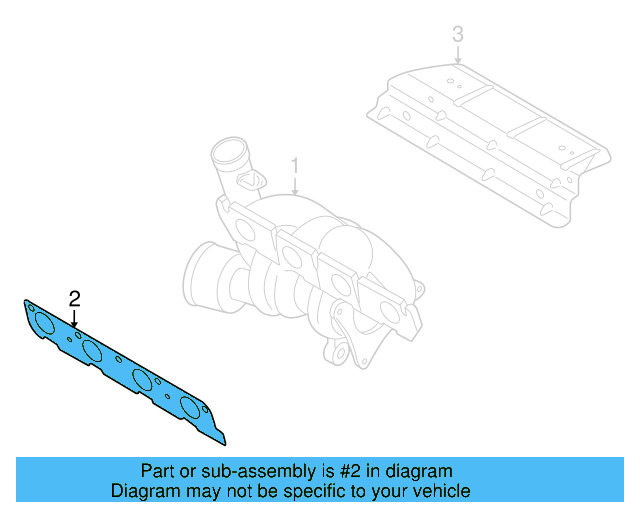 3

1

2

Part or sub-assembly is #2 in diagram
Diagram may not be specific to your vehicle