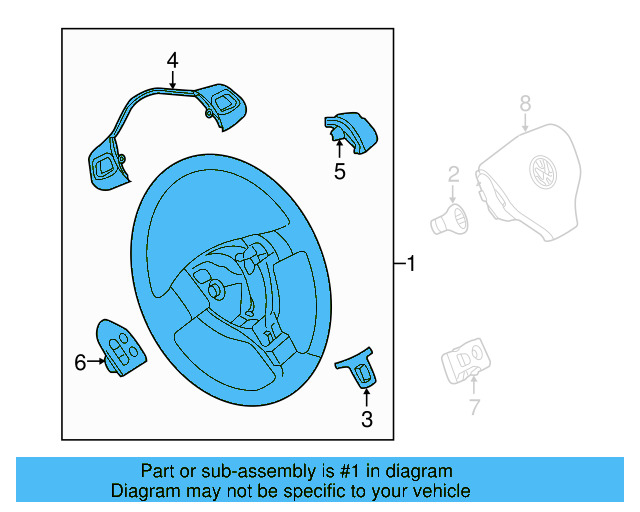 4
5
8
2
1
6
3
7

Part or sub-assembly is #1 in diagram
Diagram may not be specific to your vehicle