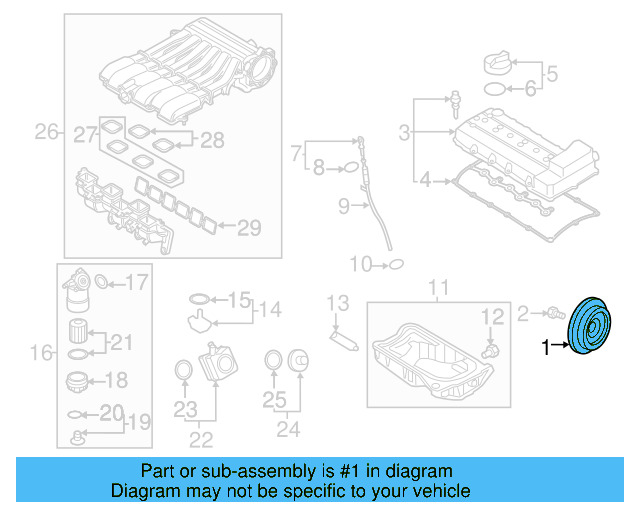 26
27
28
29
5
6
3
4
7
8
9
10
17
16
21
18
20
19
15
14
23
22
25
24
13
11
12
2
1

Part or sub-assembly is #1 in diagram
Diagram may not be specific to your vehicle